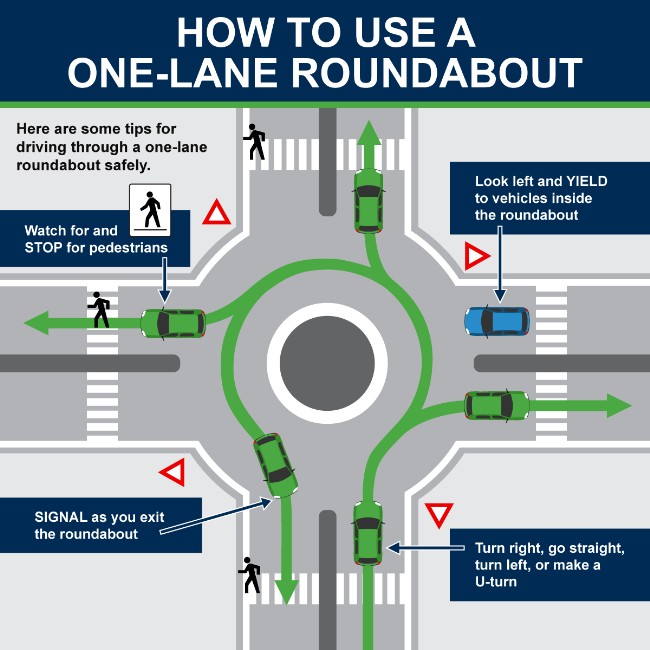 HOW TO USE A
ONE-LANE ROUNDABOUT

Here are some tips for driving through a one-lane roundabout safely.

Watch for and STOP for pedestrians

Look left and YIELD to vehicles inside the roundabout

SIGNAL as you exit the roundabout

Turn right, go straight, turn left, or make a U-turn